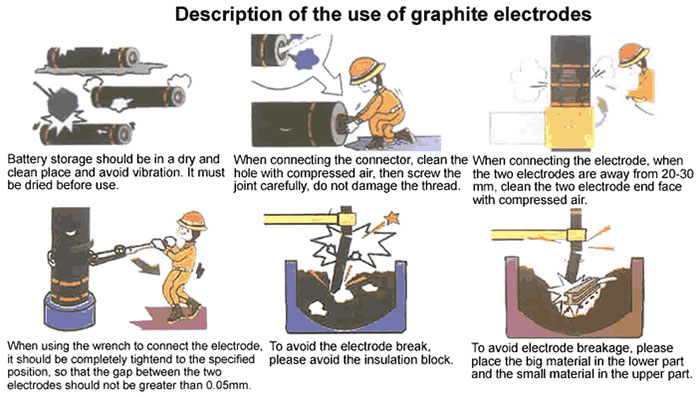 Description of the use of graphite electrodes

Battery storage should be in a dry and clean place and avoid vibration. It must be dried before use.

When connecting the connector, clean the hole with compressed air, then screw the joint carefully, do not damage the thread.

When connecting the electrode, when the two electrodes are away from 20-30 mm, clean the two electrode end face with compressed air.

When using the wrench to connect the electrode, it should be completely tightend to the specified position, so that the gap between the two electrodes should not be greater than 0.05mm.

To avoid the electrode break, please avoid the insulation block.

To avoid electrode breakage, please place the big material in the lower part and the small material in the upper part.